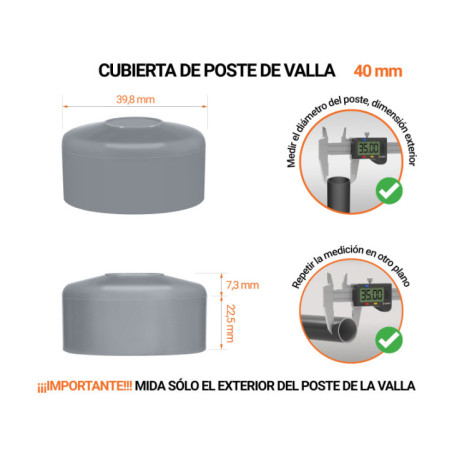 CUBIERTA DE POSTE DE VALLA 40 mm

39,8 mm

Medir el diámetro del poste, dimensión exterior

35.00

7,3 mm

22,5 mm

Repetir la medición en otro plano

35.00

¡¡¡IMPORTANTE!!! MIDA SÓLO EL EXTERIOR DEL POSTE DE LA VALLA