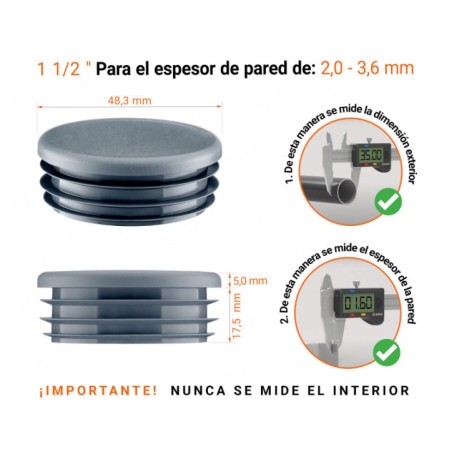 1 1/2 " Para el espesor de pared de: 2,0 - 3,6 mm

48,3 mm

1. De esta manera se mide la dimensión exterior

35.00

5,0 mm

17,5 mm

2. De esta manera se mide el espesor de la pared

01.60

¡IMPORTANTE! NUNCA SE MIDE EL INTERIOR